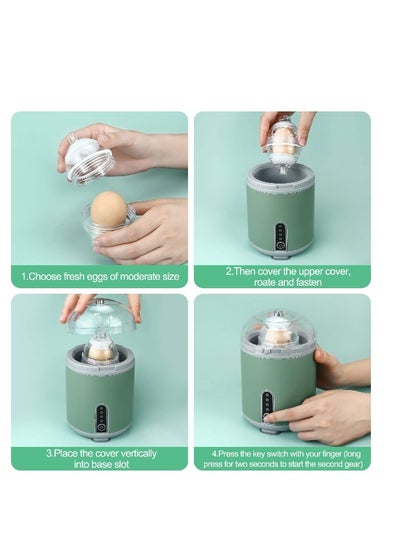 1.Choose fresh eggs of moderate size

2.Then cover the upper cover, roate and fasten

3.Place the cover vertically into base slot

4.Press the key switch with your finger (long press for two seconds to start the second gear)