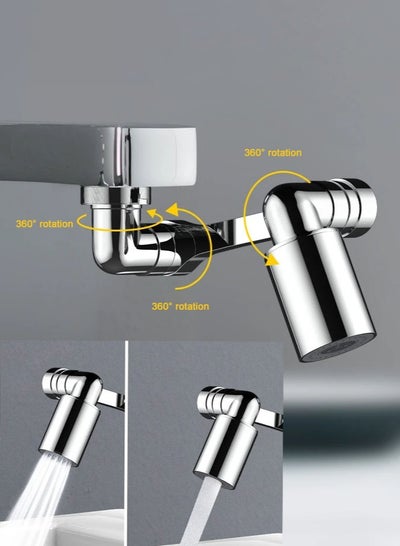 360° rotation

360° rotation

360° rotation