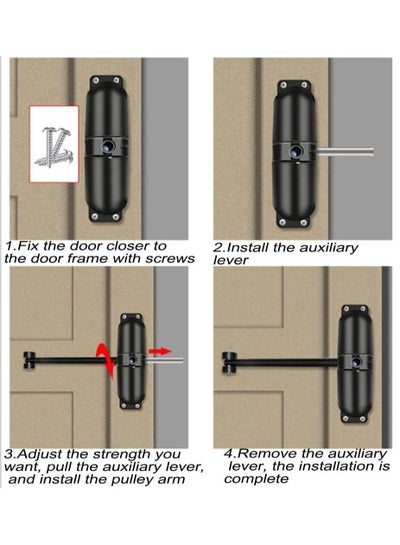 1.Fix the door closer to the door frame with screws

2.Install the auxiliary lever

3.Adjust the strength you want, pull the auxiliary lever, and install the pulley arm

4.Remove the auxiliary lever, the installation is complete